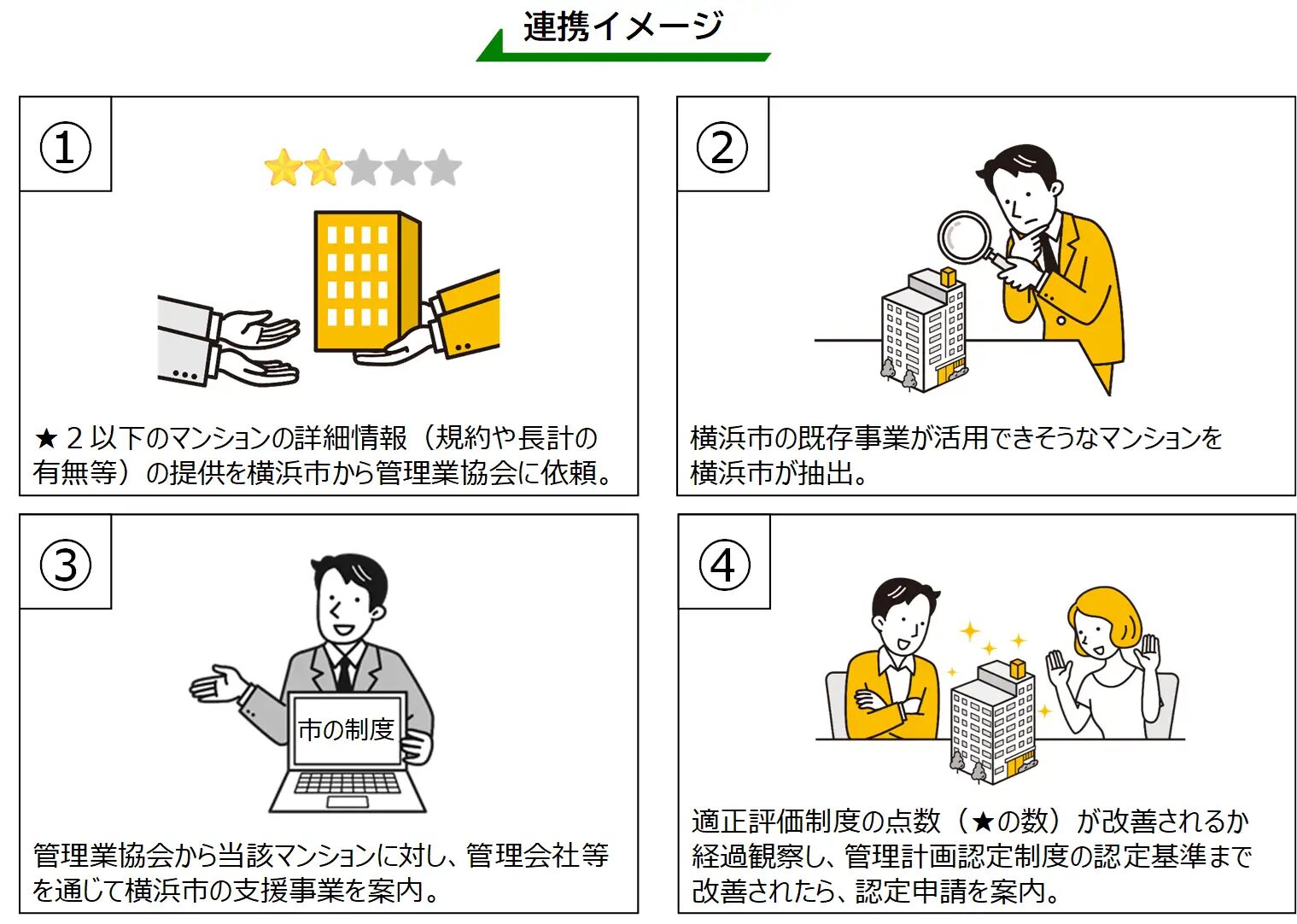 連携イメージ

①

★２以下のマンションの詳細情報（規約や長計の有無等）の提供を横浜市から管理業協会に依頼。

②

横浜市の既存事業が活用できそうなマンションを横浜市が抽出。

③

市の制度

管理業協会から当該マンションに対し、管理会社等を通じて横浜市の支援事業を案内。

④

適正評価制度の点数（★の数）が改善されるか経過観察し、管理計画認定制度の認定基準まで改善されたら、認定申請を案内。